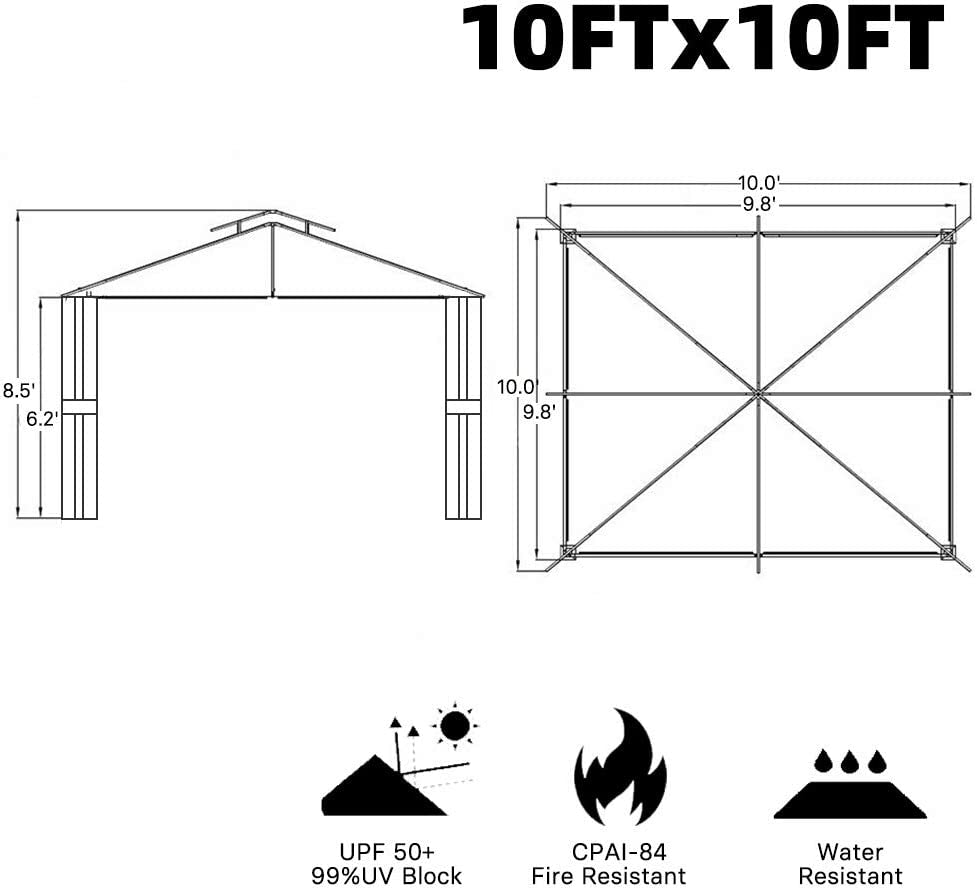 10FTx10FT

8.5'
6.2'

10.0'
9.8'
10.0'
9.8'

UPF 50+
99%UV Block

CPAI-84
Fire Resistant

Water
Resistant