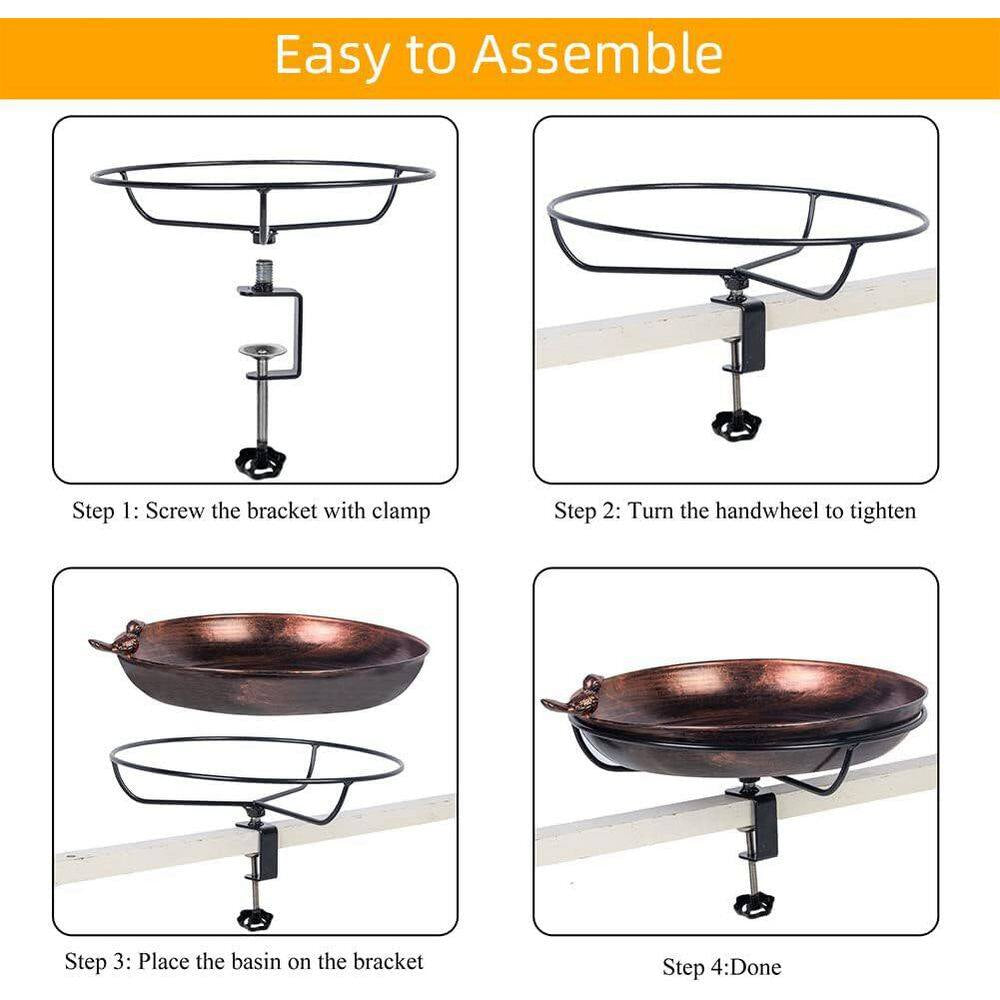 Easy to Assemble

Step 1: Screw the bracket with clamp

Step 2: Turn the handwheel to tighten

Step 3: Place the basin on the bracket

Step 4:Done