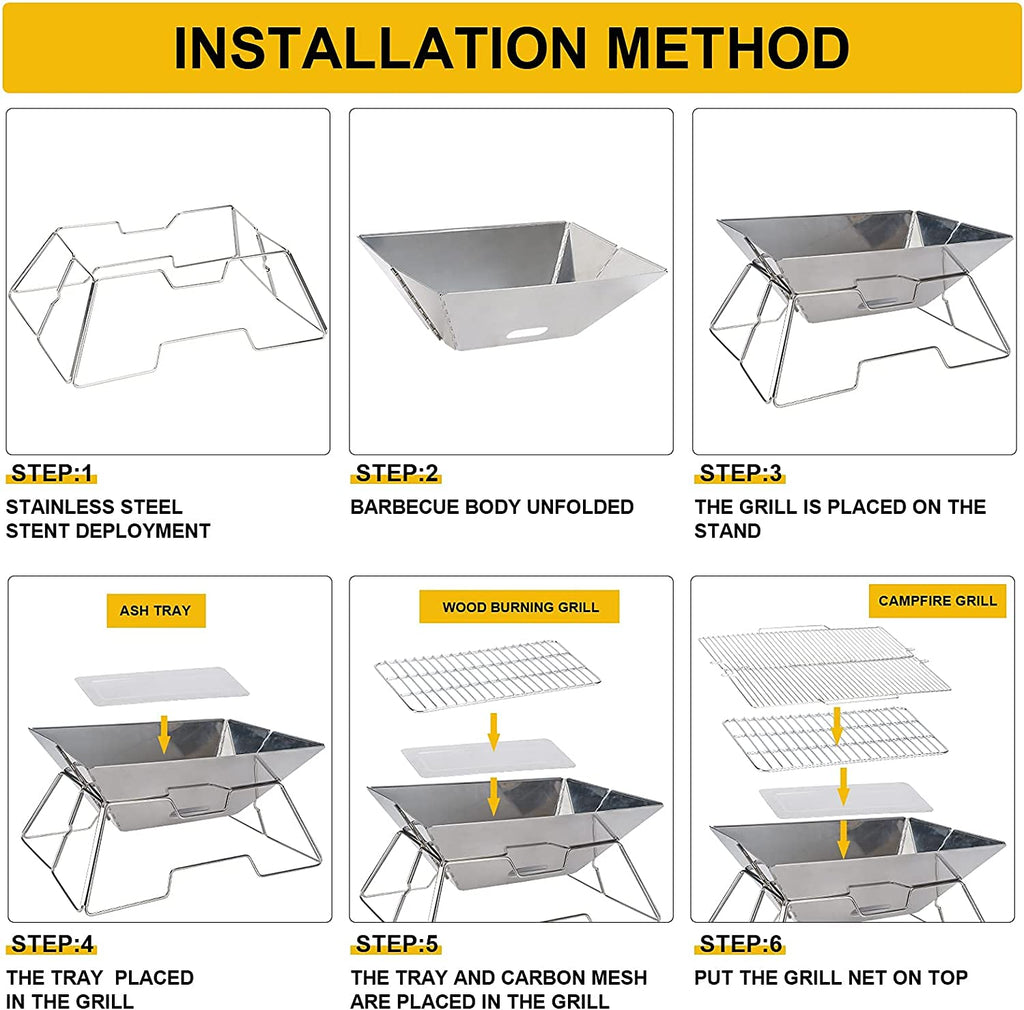 INSTALLATION METHOD

STEP:1
STAINLESS STEEL STENT DEPLOYMENT

STEP:2
BARBECUE BODY UNFOLDED

STEP:3
THE GRILL IS PLACED ON THE STAND

ASH TRAY

STEP:4
THE TRAY PLACED IN THE GRILL

WOOD BURNING GRILL

STEP:5
THE TRAY AND CARBON MESH ARE PLACED IN THE GRILL

CAMPFIRE GRILL

STEP:6
PUT THE GRILL NET ON TOP