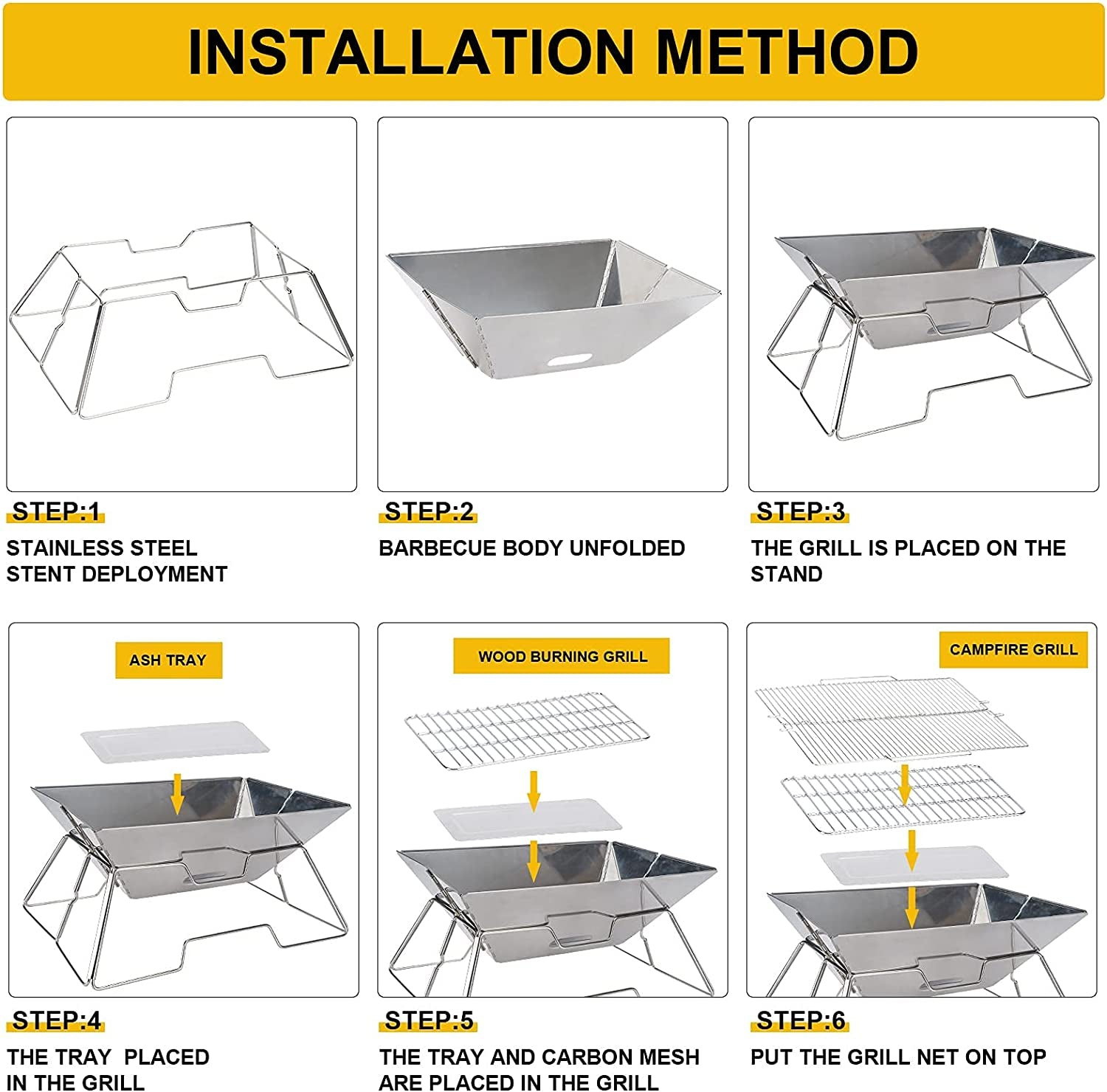 INSTALLATION METHOD

STEP:1

STAINLESS STEEL STENT DEPLOYMENT

STEP:2

BARBECUE BODY UNFOLDED

STEP:3

THE GRILL IS PLACED ON THE STAND

ASH TRAY

STEP:4

THE TRAY PLACED IN THE GRILL

WOOD BURNING GRILL

STEP:5

THE TRAY AND CARBON MESH ARE PLACED IN THE GRILL

CAMPFIRE GRILL

STEP:6

PUT THE GRILL NET ON TOP