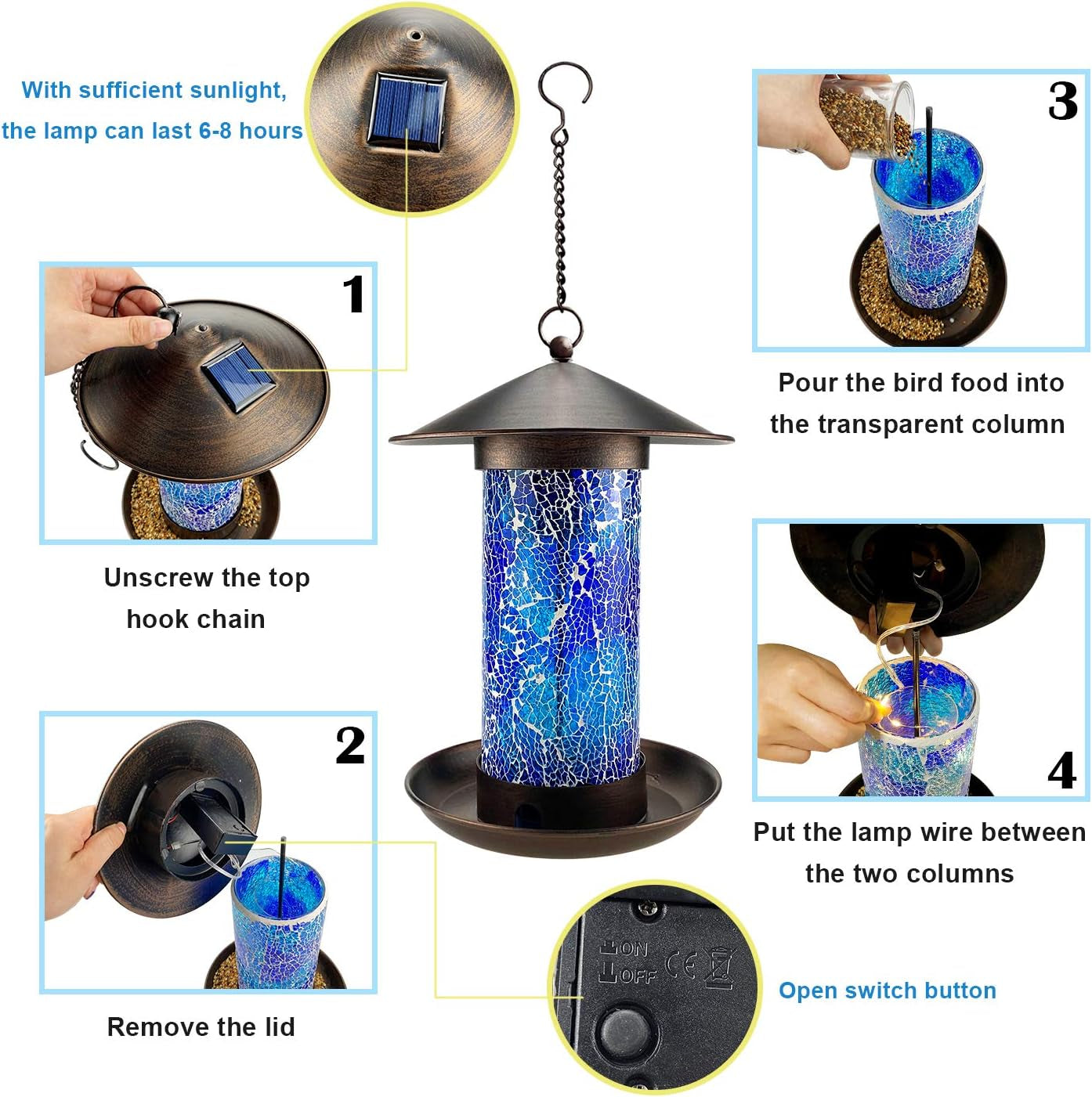 With sufficient sunlight, the lamp can last 6-8 hours

1

Unscrew the top hook chain

2

Remove the lid

3

Pour the bird food into the transparent column

4

Put the lamp wire between the two columns

ON
OFF
CE

Open switch button