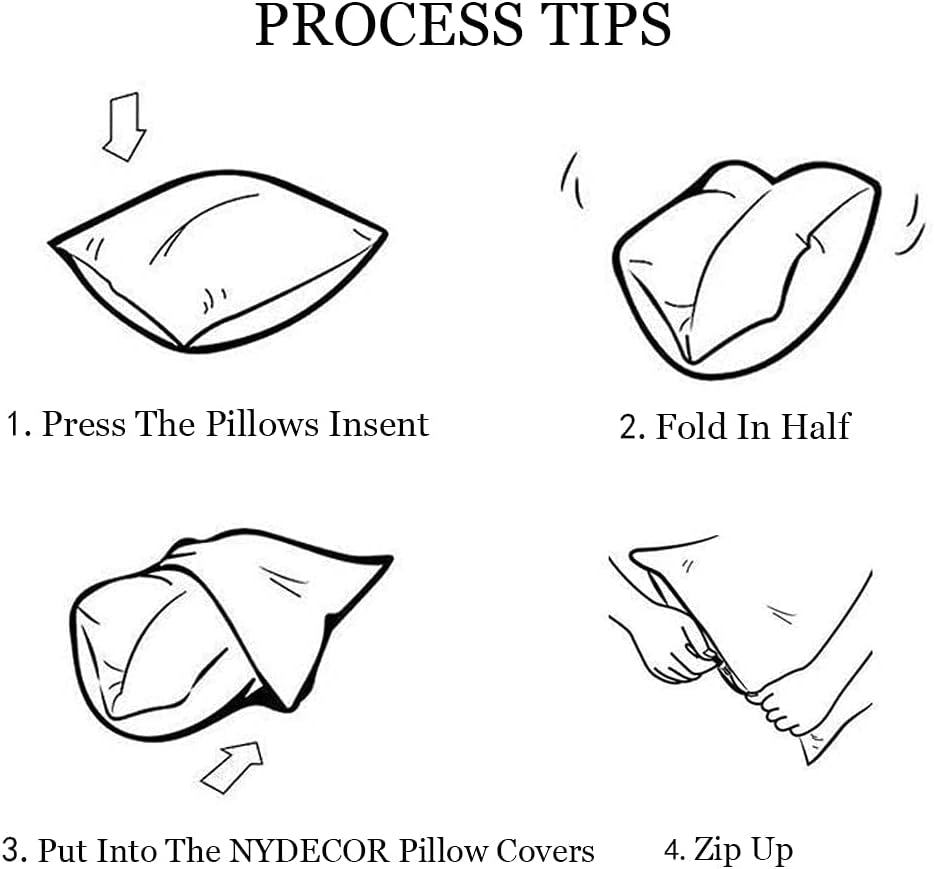 PROCESS TIPS

1. Press The Pillows Insent

2. Fold In Half

3. Put Into The NYDECOR Pillow Covers

4. Zip Up