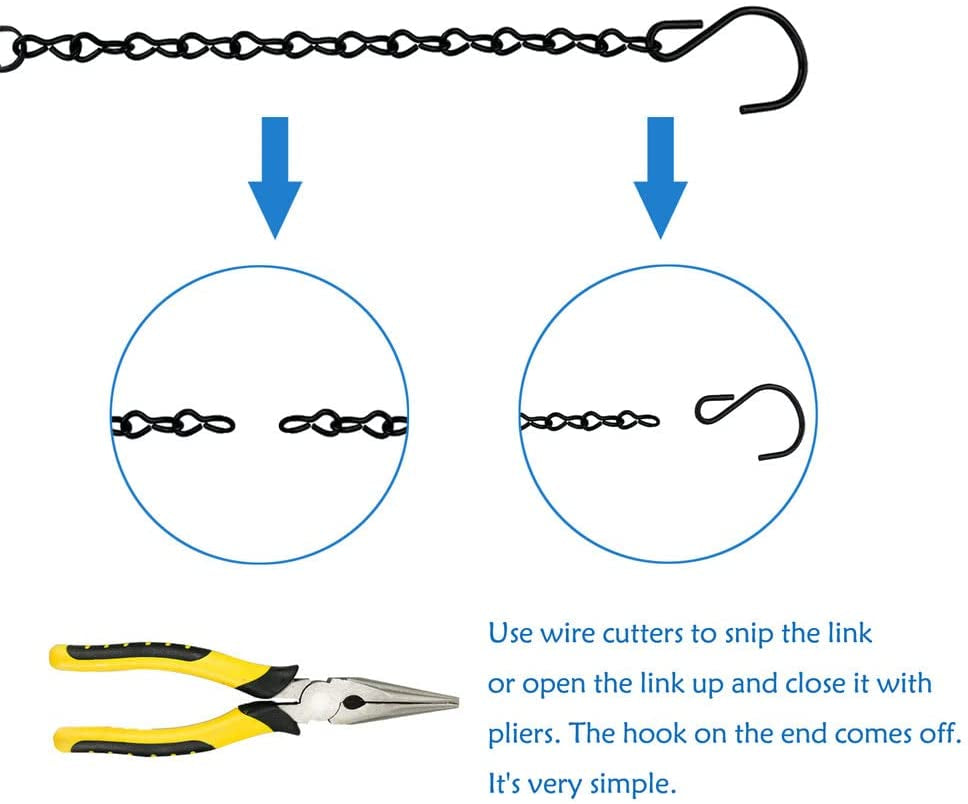 Use wire cutters to snip the link or open the link up and close it with pliers. The hook on the end comes off. It's very simple.