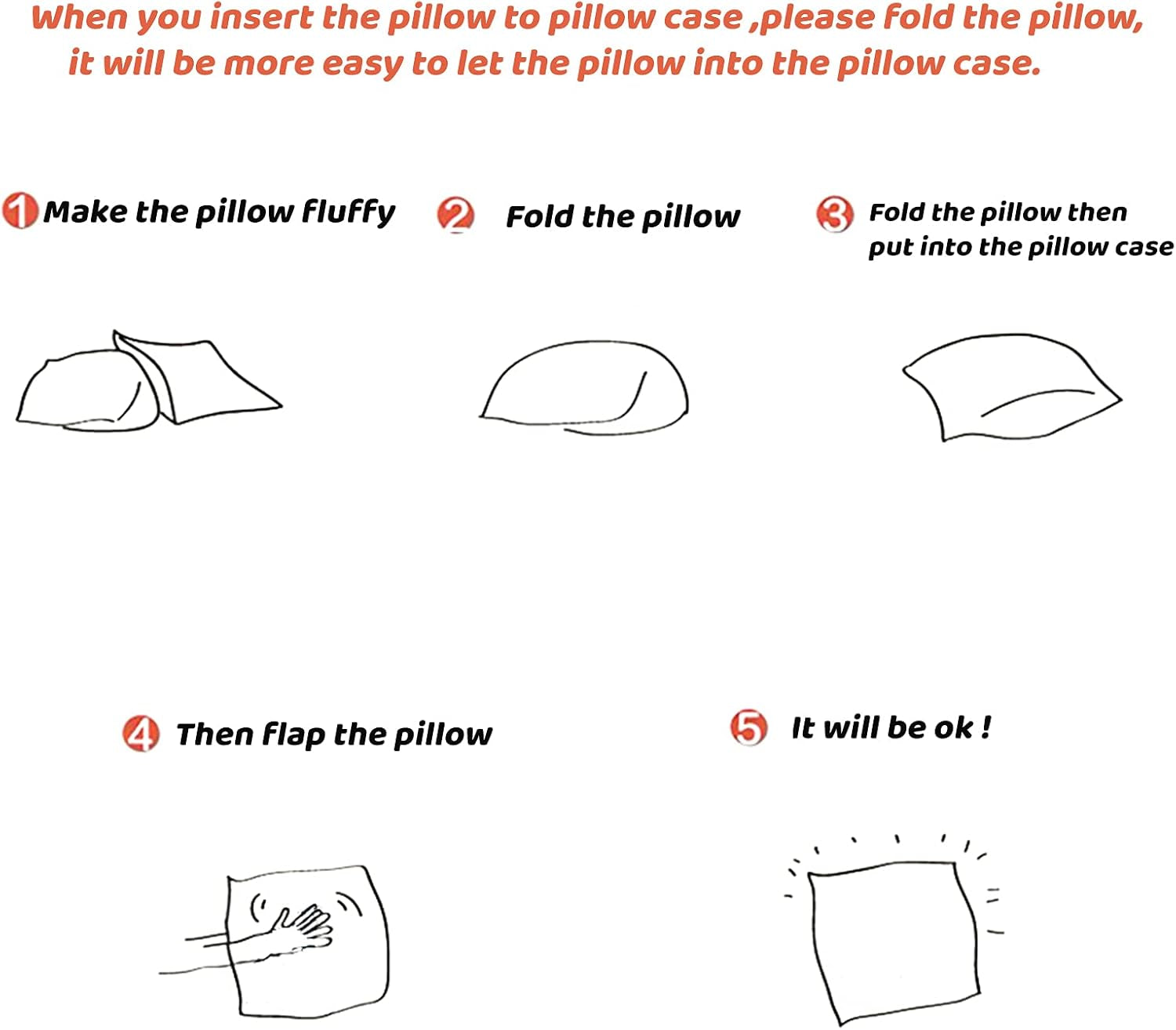 When you insert the pillow to pillow case ,please fold the pillow, it will be more easy to let the pillow into the pillow case.

1 Make the pillow fluffy

2 Fold the pillow

3 Fold the pillow then put into the pillow case

4 Then flap the pillow

5 It will be ok !