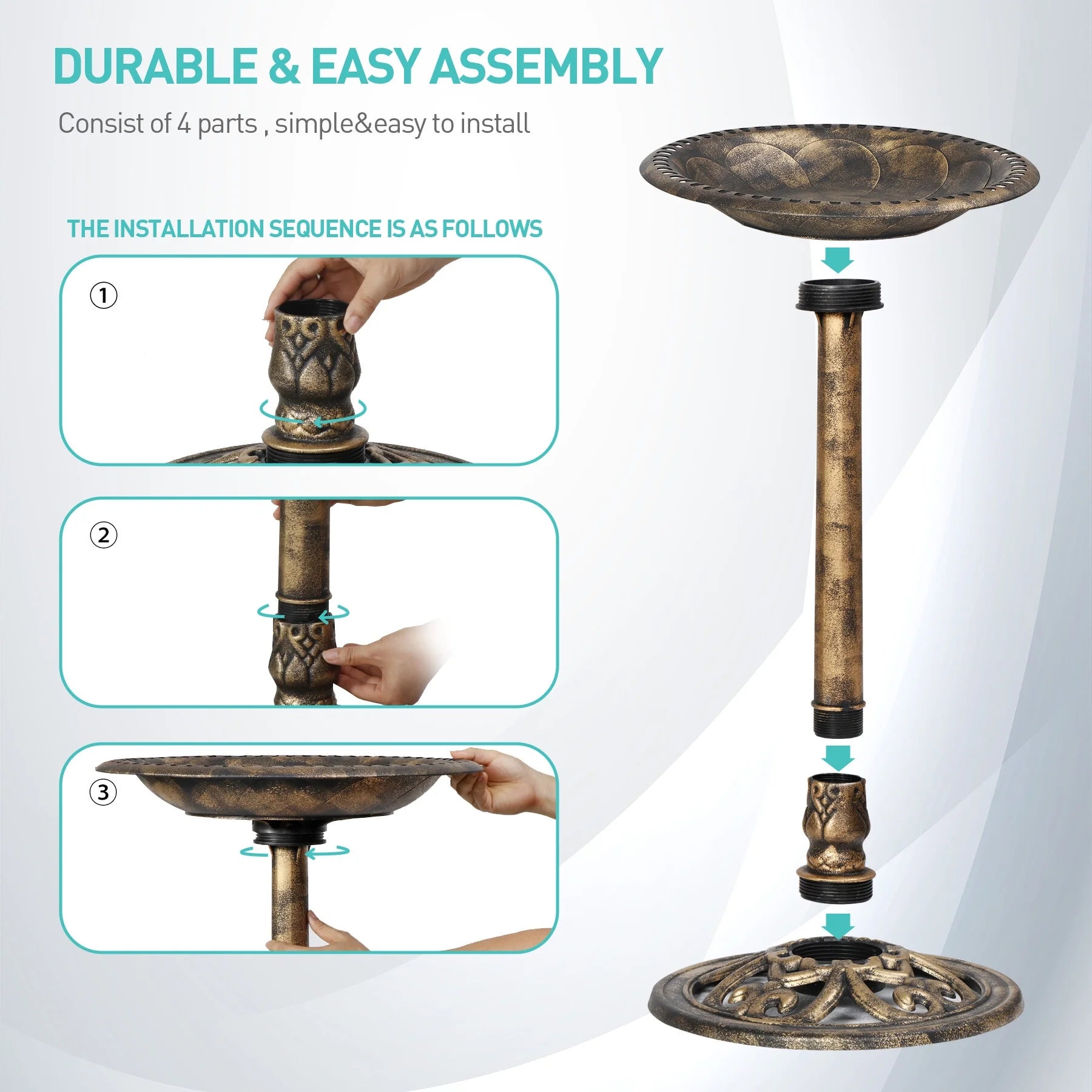 DURABLE & EASY ASSEMBLY

Consist of 4 parts , simple&easy to install

THE INSTALLATION SEQUENCE IS AS FOLLOWS

①

②

③