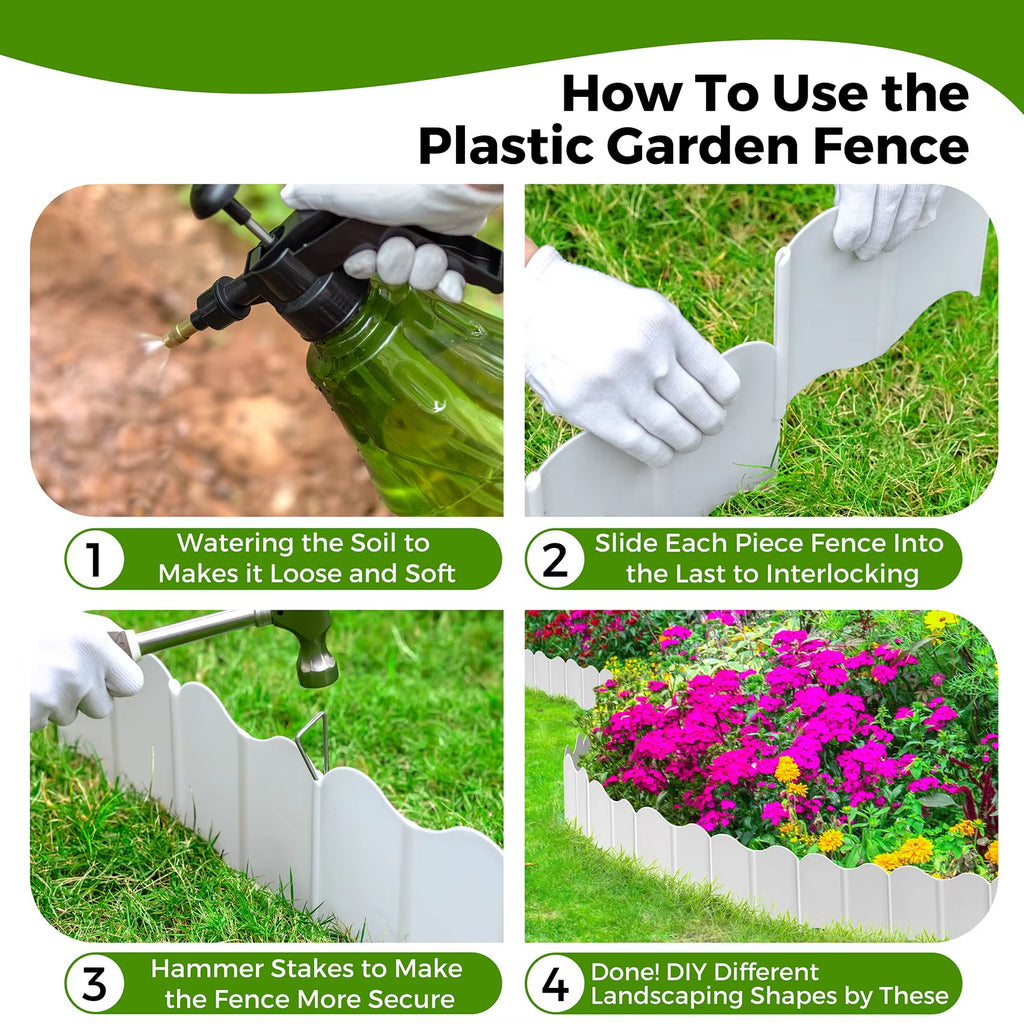 How To Use the Plastic Garden Fence

1 Watering the Soil to Makes it Loose and Soft

2 Slide Each Piece Fence Into the Last to Interlocking

3 Hammer Stakes to Make the Fence More Secure

4 Done! DIY Different Landscaping Shapes by These