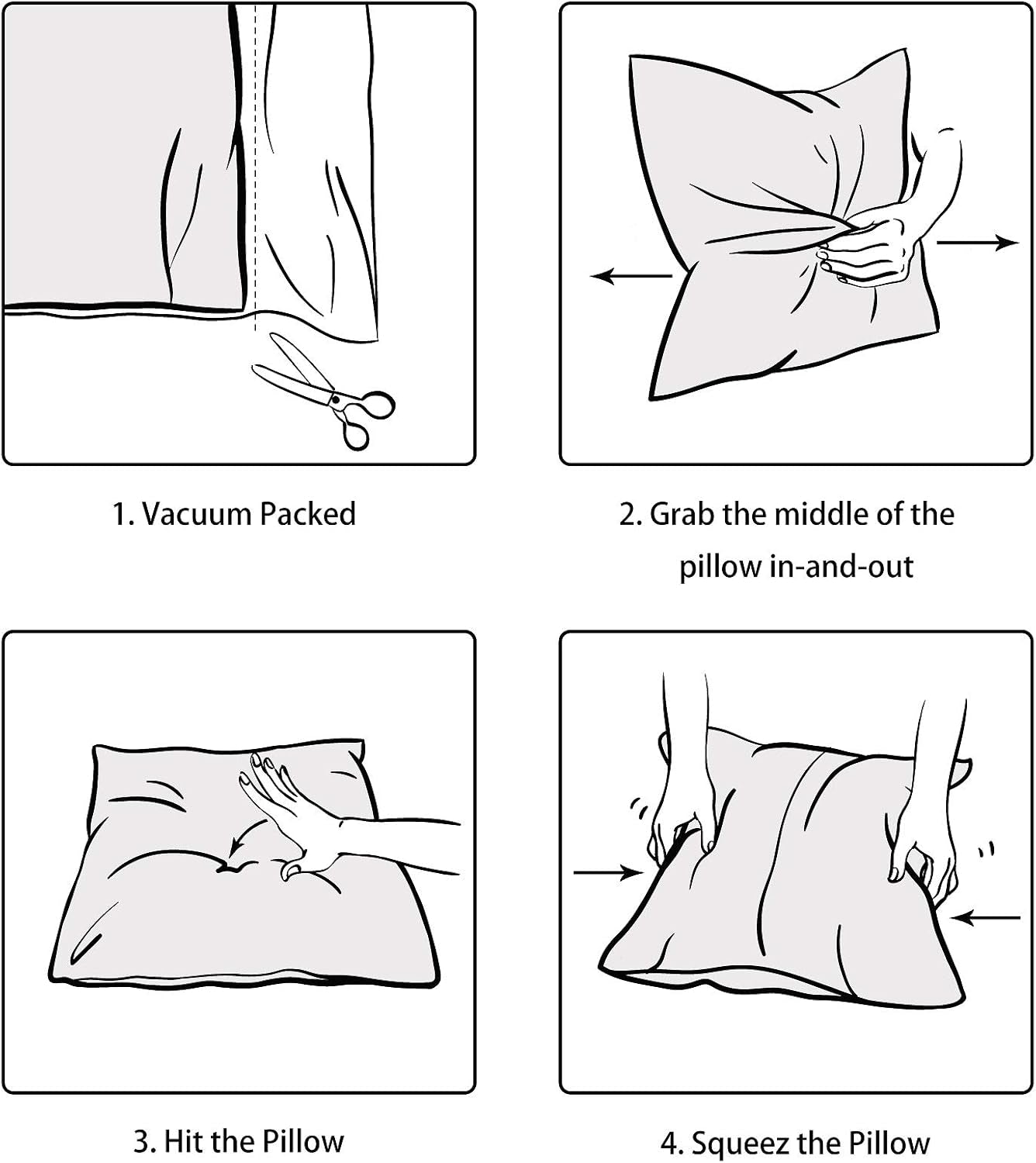 1. Vacuum Packed

2. Grab the middle of the pillow in-and-out

3. Hit the Pillow

4. Squeez the Pillow