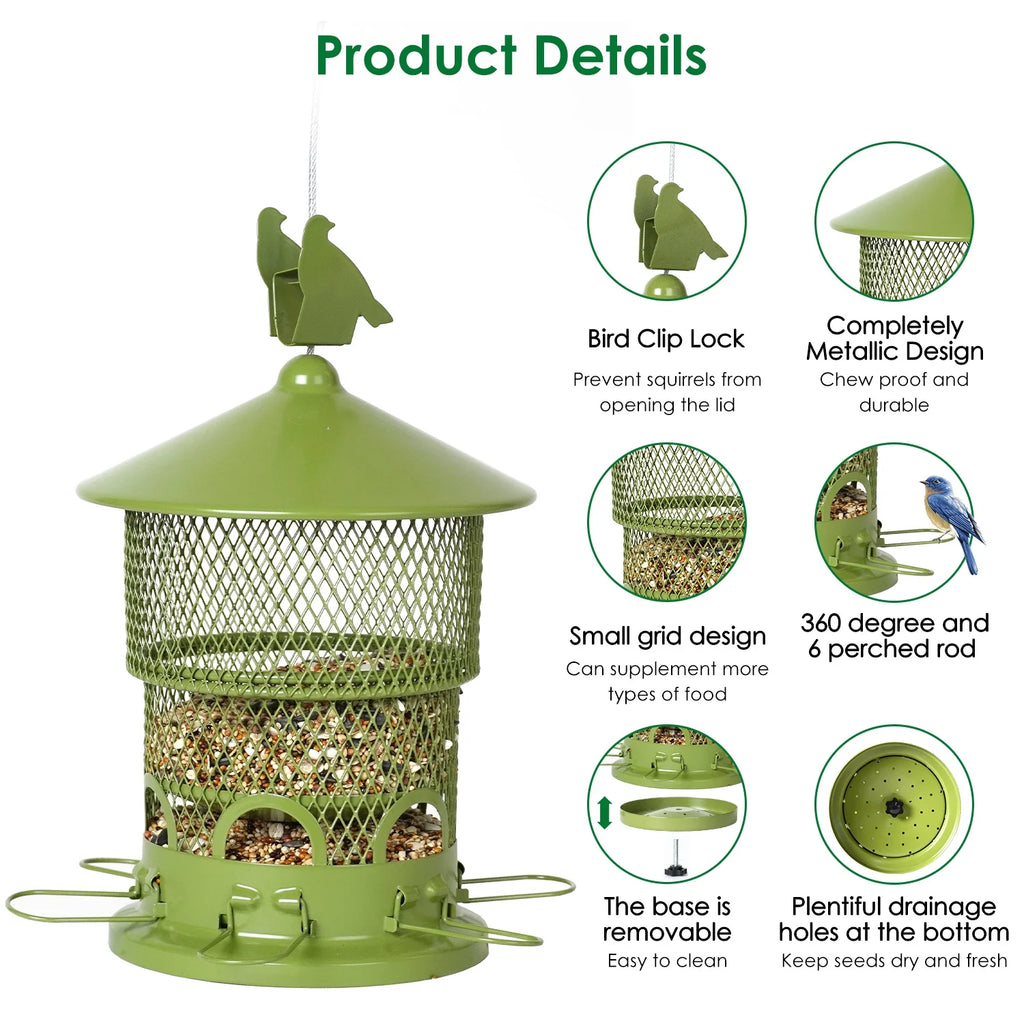 Product Details

Bird Clip Lock
Prevent squirrels from opening the lid

Completely Metallic Design
Chew proof and durable

Small grid design
Can supplement more types of food

360 degree and 6 perched rod

The base is removable
Easy to clean

Plentiful drainage holes at the bottom
Keep seeds dry and fresh