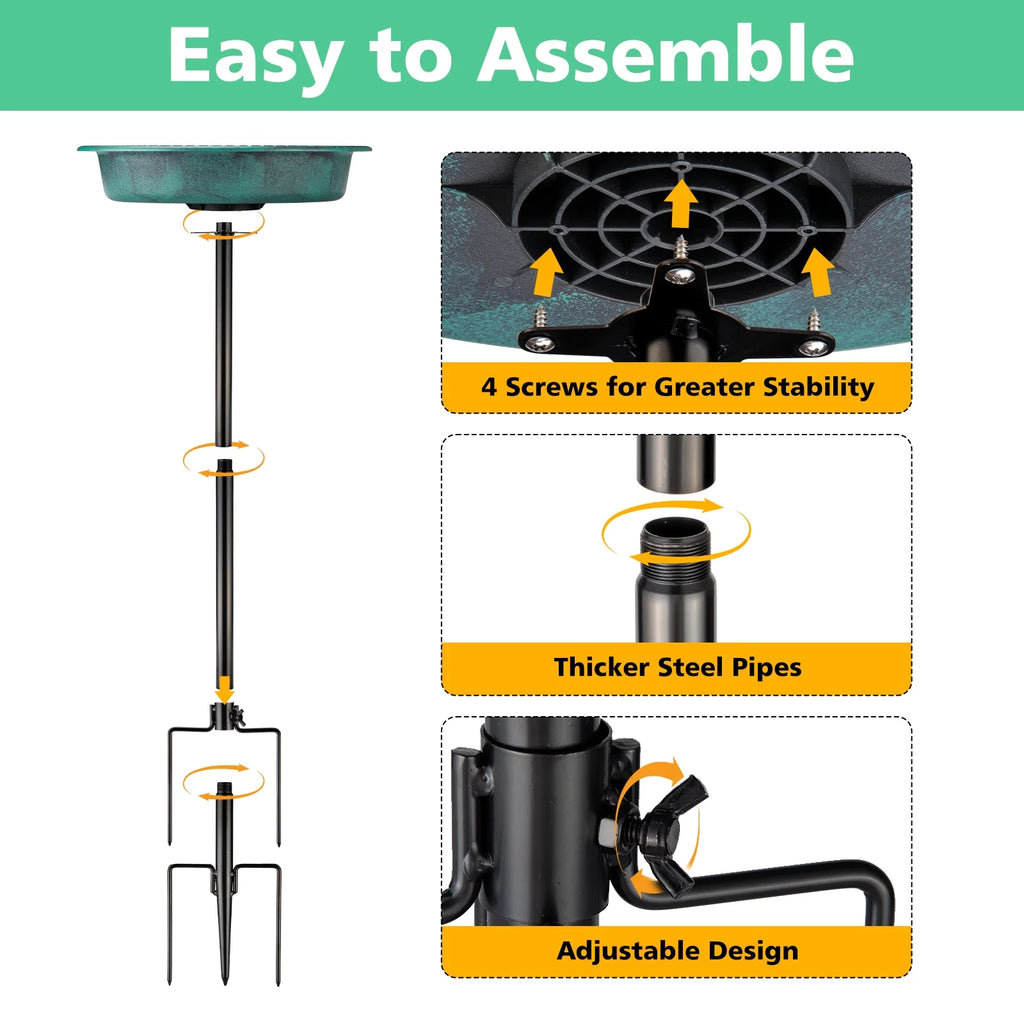 Easy to Assemble

4 Screws for Greater Stability

Thicker Steel Pipes

Adjustable Design