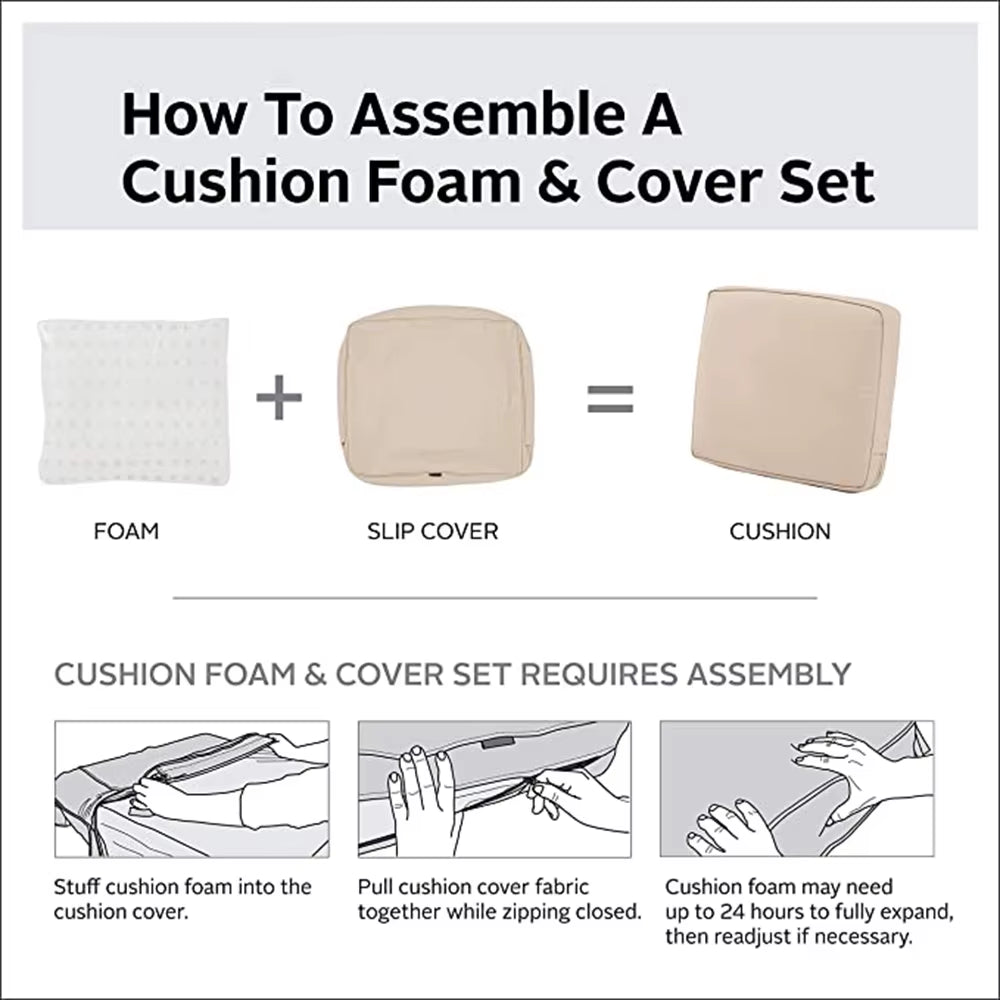 How To Assemble A Cushion Foam & Cover Set

FOAM

+

SLIP COVER

=

CUSHION

CUSHION FOAM & COVER SET REQUIRES ASSEMBLY

Stuff cushion foam into the cushion cover.

Pull cushion cover fabric together while zipping closed.

Cushion foam may need up to 24 hours to fully expand, then readjust if necessary.